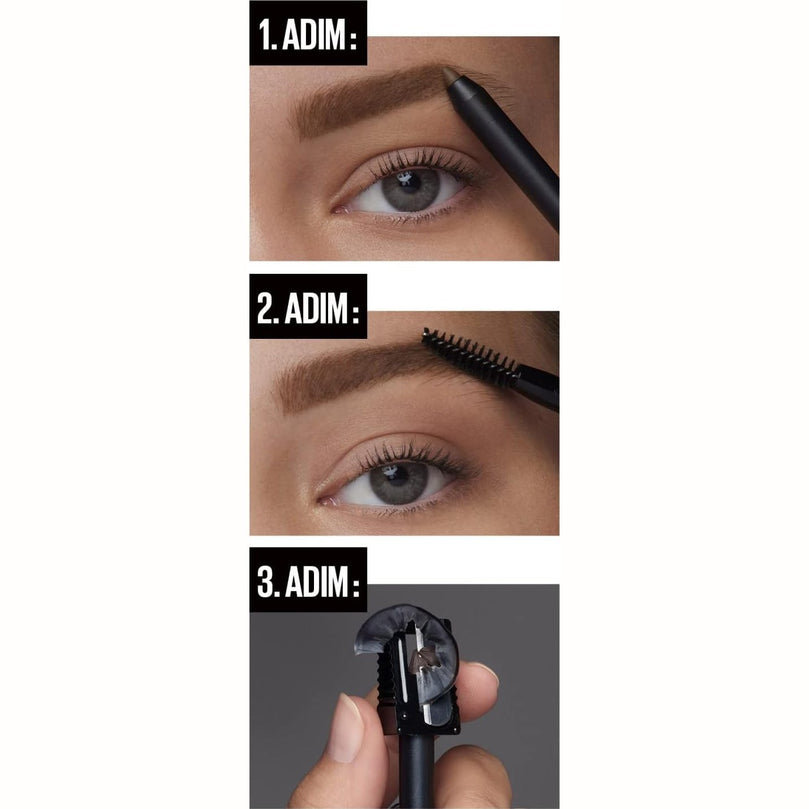 1. ADIM:

2. ADIM:

3. ADIM: