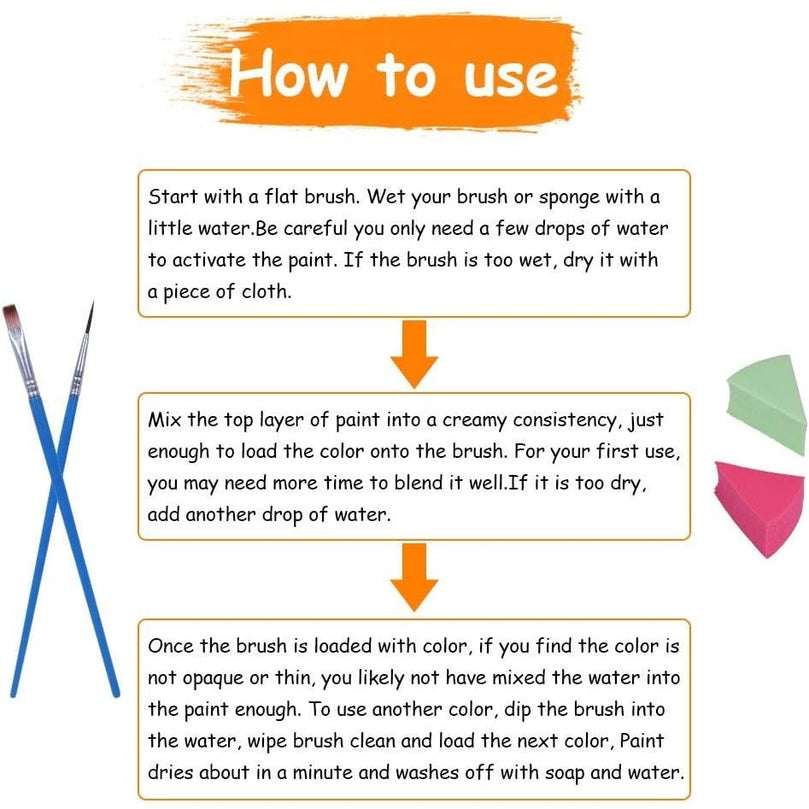 How to use

Start with a flat brush. Wet your brush or sponge with a little water.Be careful you only need a few drops of water to activate the paint. If the brush is too wet, dry it with a piece of cloth.

Mix the top layer of paint into a creamy consistency, just enough to load the color onto the brush. For your first use, you may need more time to blend it well.If it is too dry, add another drop of water.

Once the brush is loaded with color, if you find the color is not opaque or thin, you likely not have mixed the water into the paint enough. To use another color, dip the brush into the water, wipe brush clean and load the next color, Paint dries about in a minute and washes off with soap and water.