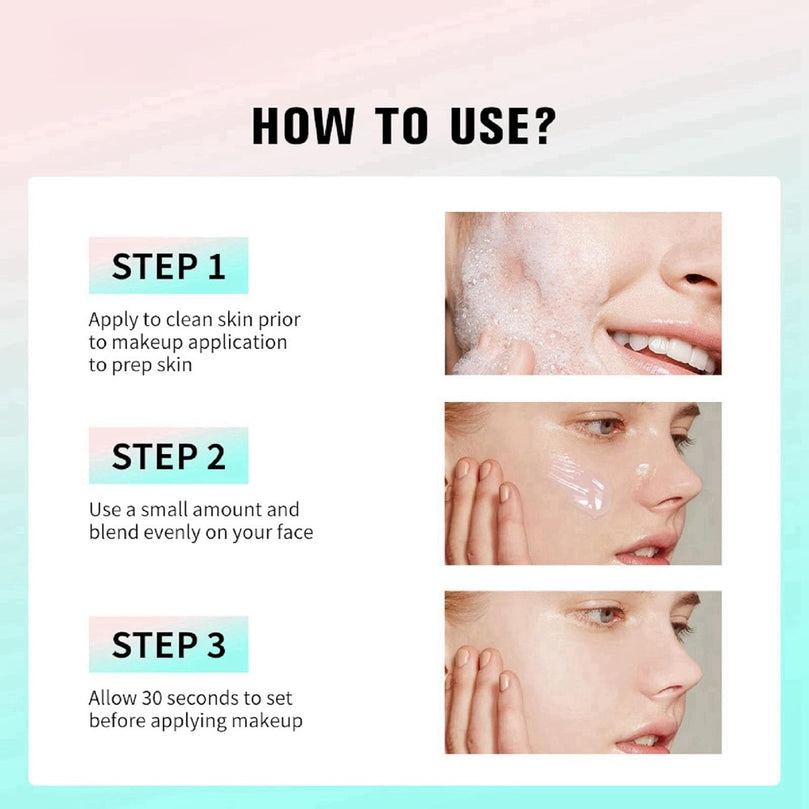 HOW TO USE?

STEP 1

Apply to clean skin prior to makeup application to prep skin

STEP 2

Use a small amount and blend evenly on your face

STEP 3

Allow 30 seconds to set before applying makeup