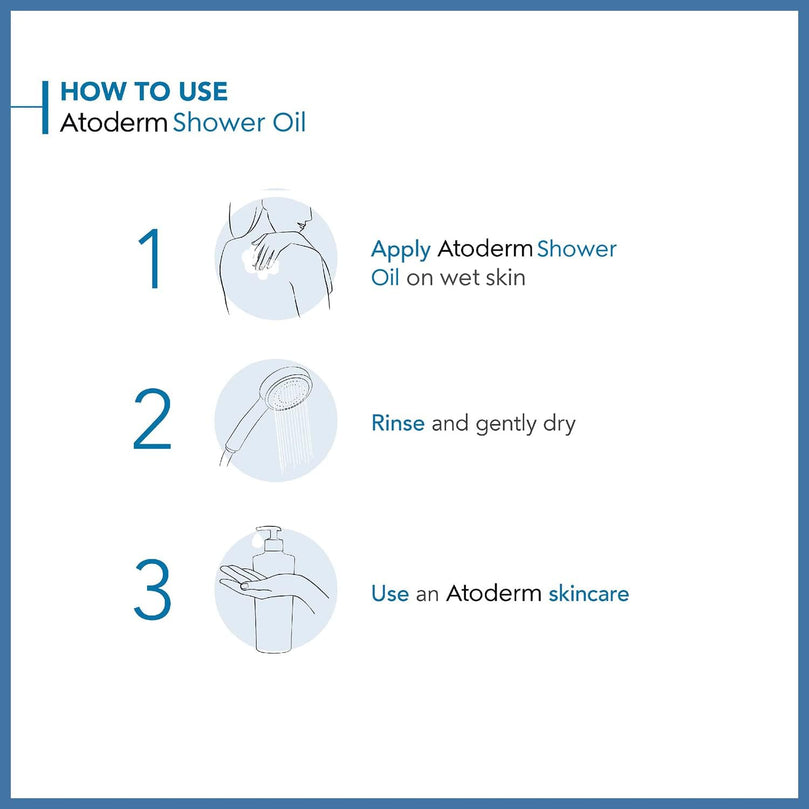 HOW TO USE
Atoderm Shower Oil

1

Apply Atoderm Shower Oil on wet skin

2

Rinse and gently dry

3

Use an Atoderm skincare