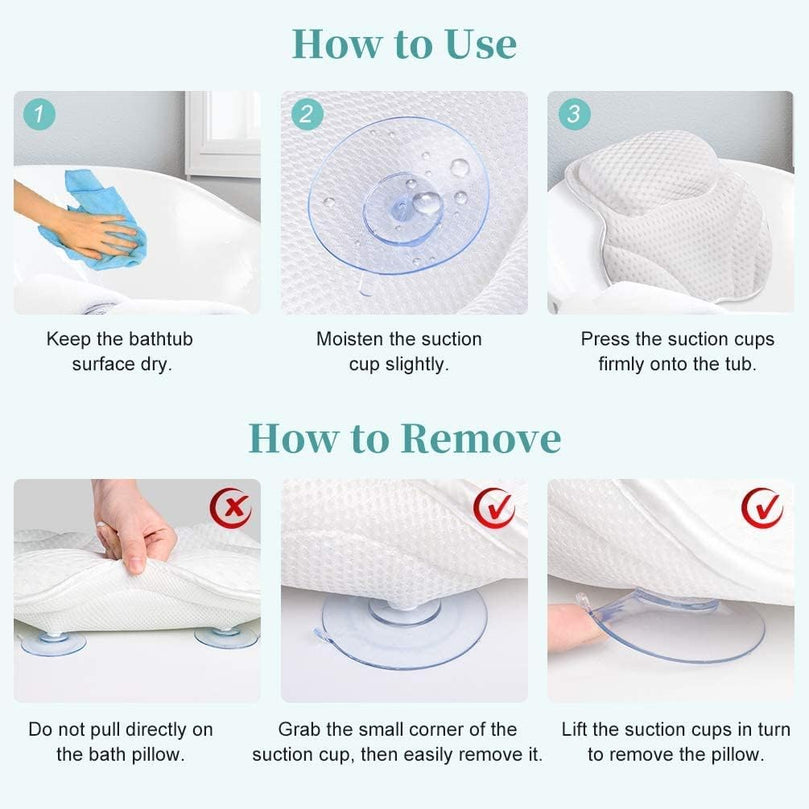 How to Use

1

Keep the bathtub surface dry.

2

Moisten the suction cup slightly.

3

Press the suction cups firmly onto the tub.

How to Remove

Do not pull directly on the bath pillow.

Grab the small corner of the suction cup, then easily remove it.

Lift the suction cups in turn to remove the pillow.