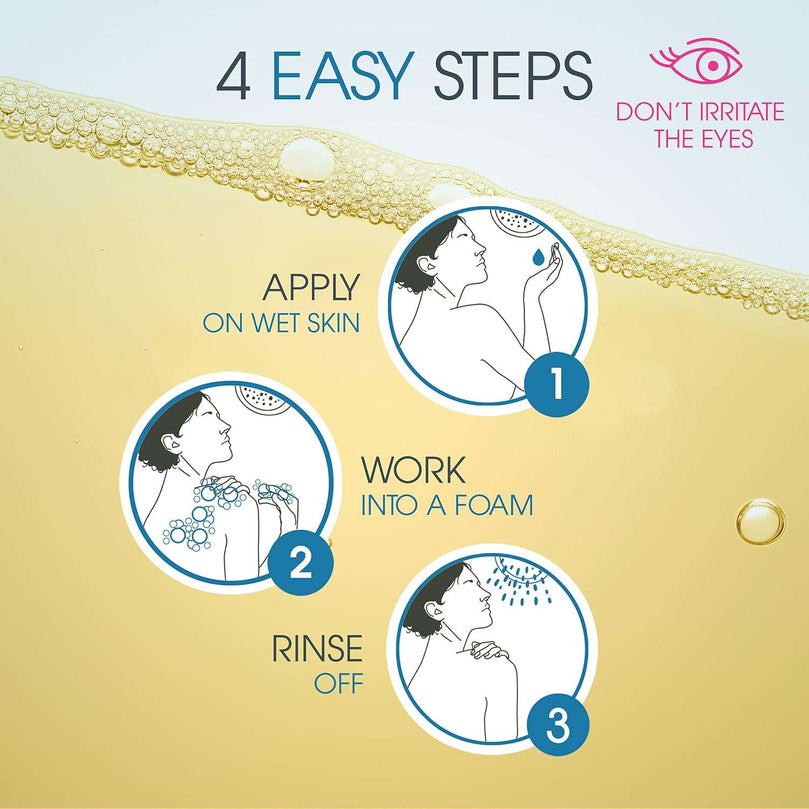 4 EASY STEPS

DON'T IRRITATE THE EYES

APPLY
ON WET SKIN

1

2

WORK
INTO A FOAM

RINSE
OFF

3