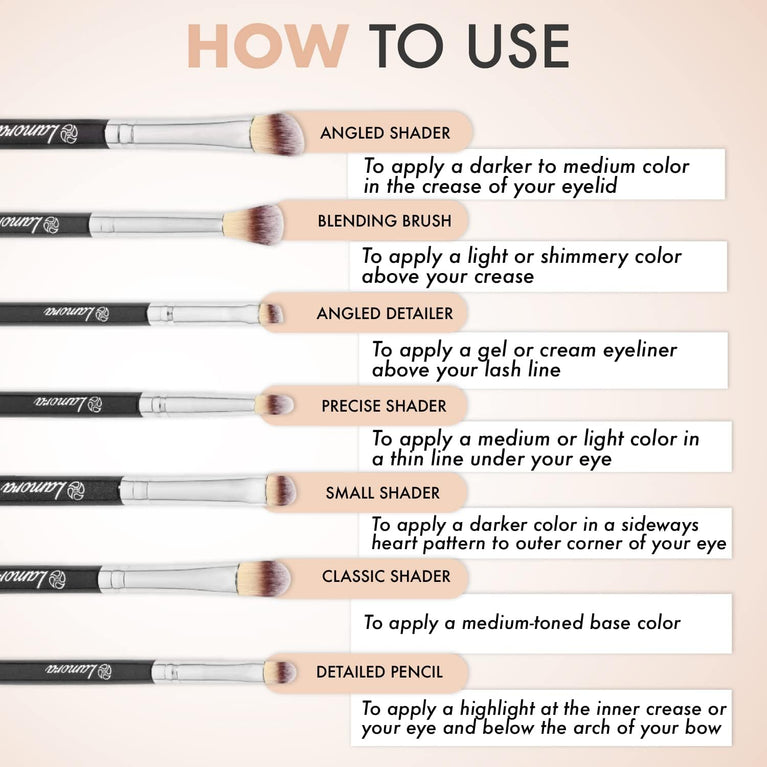 HOW TO USE

Lamora

ANGLED SHADER

To apply a darker to medium color in the crease of your eyelid

Lamora

BLENDING BRUSH

To apply a light or shimmery color above your crease

Lamora

ANGLED DETAILER

To apply a gel or cream eyeliner above your lash line

Lamora

PRECISE SHADER

To apply a medium or light color in a thin line under your eye

Lamora

SMALL SHADER

To apply a darker color in a sideways heart pattern to outer corner of your eye

Lamora

CLASSIC SHADER

To apply a medium-toned base color

Lamora

DETAILED PENCIL

To apply a highlight at the inner crease or your eye and below the arch of your bow