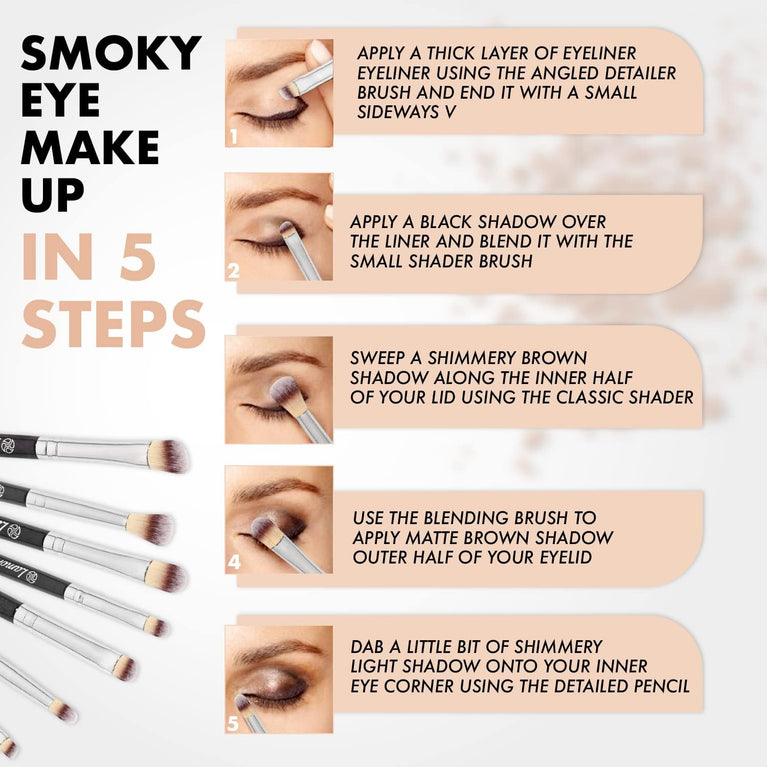 SMOKY EYE MAKE UP

IN 5 STEPS

1

APPLY A THICK LAYER OF EYELINER EYELINER USING THE ANGLED DETAILER BRUSH AND END IT WITH A SMALL SIDEWAYS V

2

APPLY A BLACK SHADOW OVER THE LINER AND BLEND IT WITH THE SMALL SHADER BRUSH

SWEEP A SHIMMERY BROWN SHADOW ALONG THE INNER HALF OF YOUR LID USING THE CLASSIC SHADER

4

USE THE BLENDING BRUSH TO APPLY MATTE BROWN SHADOW OUTER HALF OF YOUR EYELID

5

DAB A LITTLE BIT OF SHIMMERY LIGHT SHADOW ONTO YOUR INNER EYE CORNER USING THE DETAILED PENCIL

Lamora