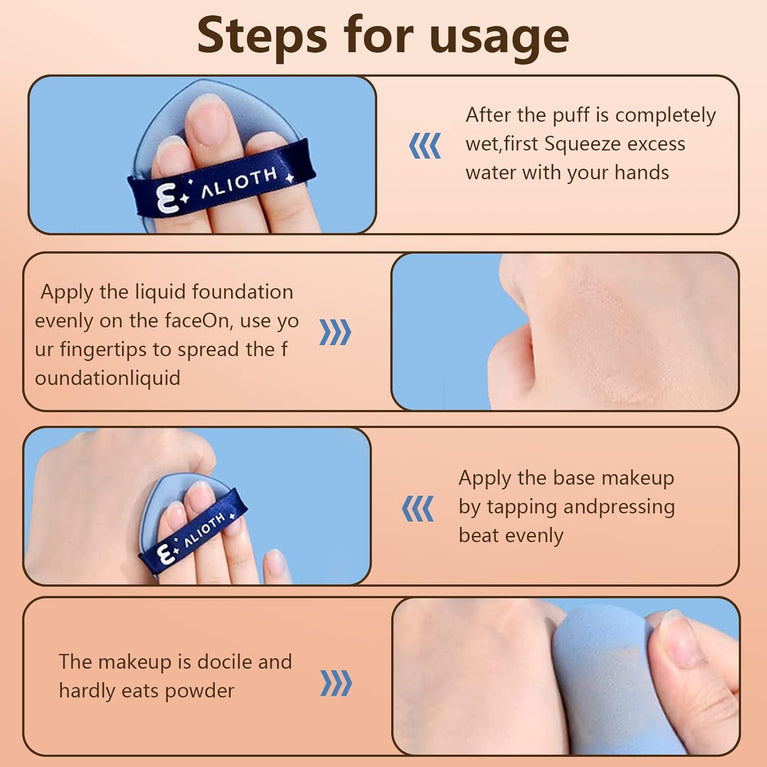 Steps for usage

ALIOTH

After the puff is completely wet,first Squeeze excess water with your hands

Apply the liquid foundation evenly on the faceOn, use yo ur fingertips to spread the f oundationliquid

ALIOTH

Apply the base makeup by tapping andpressing beat evenly

The makeup is docile and hardly eats powder