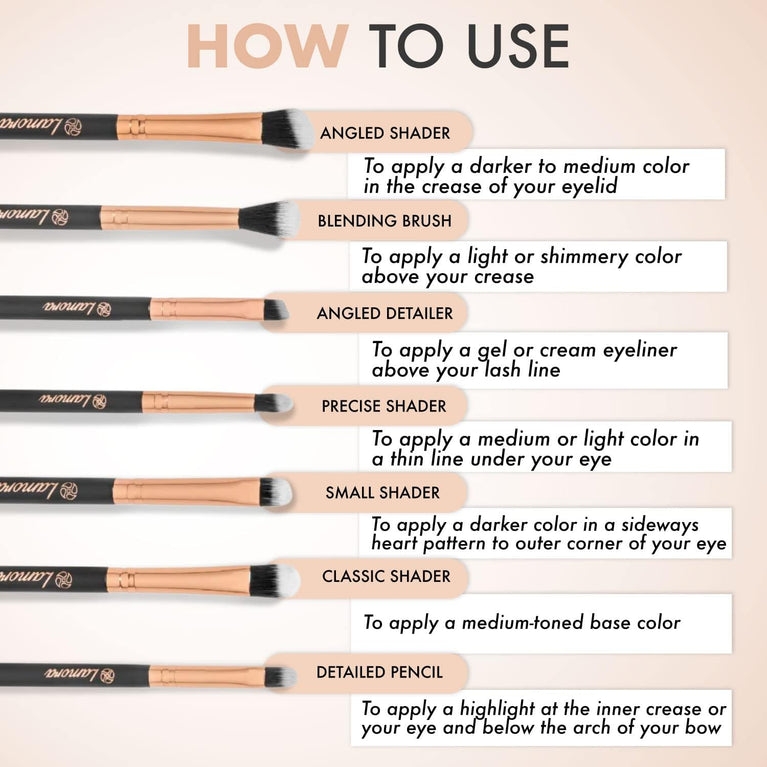 HOW TO USE

Lamora

ANGLED SHADER

To apply a darker to medium color in the crease of your eyelid

Lamora

BLENDING BRUSH

To apply a light or shimmery color above your crease

Lamora

ANGLED DETAILER

To apply a gel or cream eyeliner above your lash line

Lamora

PRECISE SHADER

To apply a medium or light color in a thin line under your eye

Lamora

SMALL SHADER

To apply a darker color in a sideways heart pattern to outer corner of your eye

Lamora

CLASSIC SHADER

To apply a medium-toned base color

Lamora

DETAILED PENCIL

To apply a highlight at the inner crease or your eye and below the arch of your bow