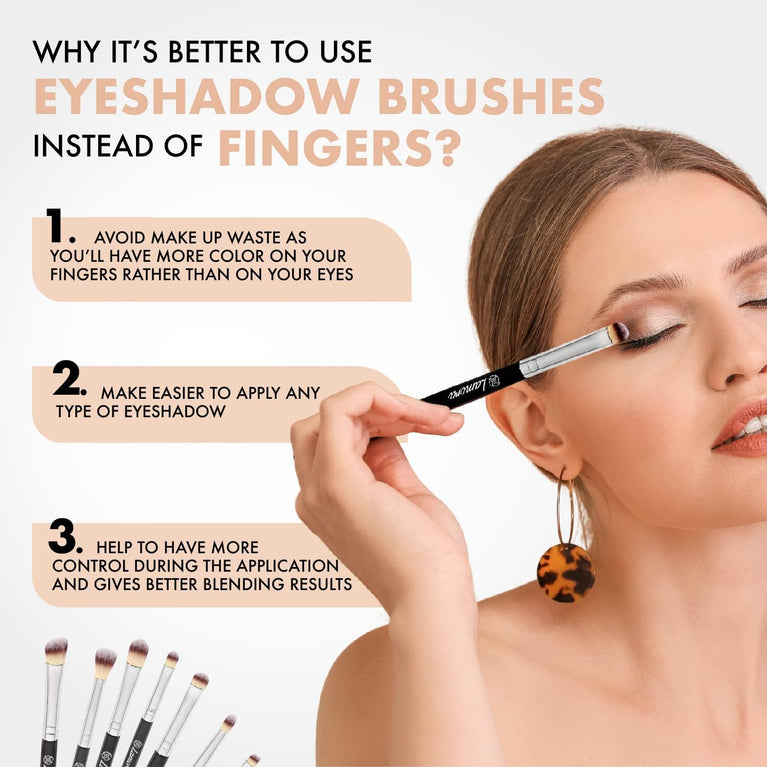 WHY IT'S BETTER TO USE
EYESHADOW BRUSHES
INSTEAD OF FINGERS?

1. AVOID MAKE UP WASTE AS YOU'LL HAVE MORE COLOR ON YOUR FINGERS RATHER THAN ON YOUR EYES

2. MAKE EASIER TO APPLY ANY TYPE OF EYESHADOW

3. HELP TO HAVE MORE CONTROL DURING THE APPLICATION AND GIVES BETTER BLENDING RESULTS

Lamora