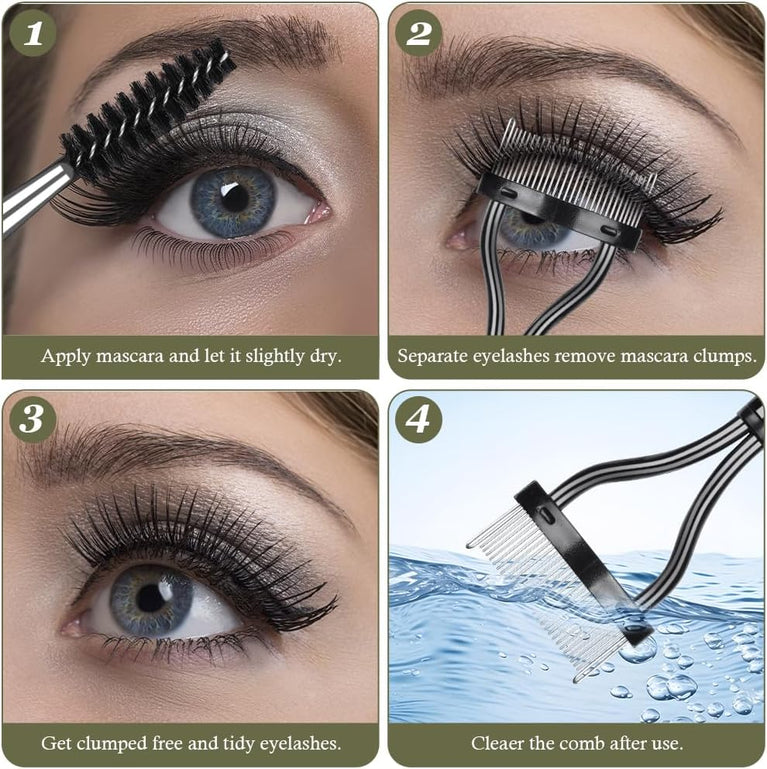 1

Apply mascara and let it slightly dry.

2

Separate eyelashes remove mascara clumps.

3

Get clumped free and tidy eyelashes.

4

Cleaer the comb after use.