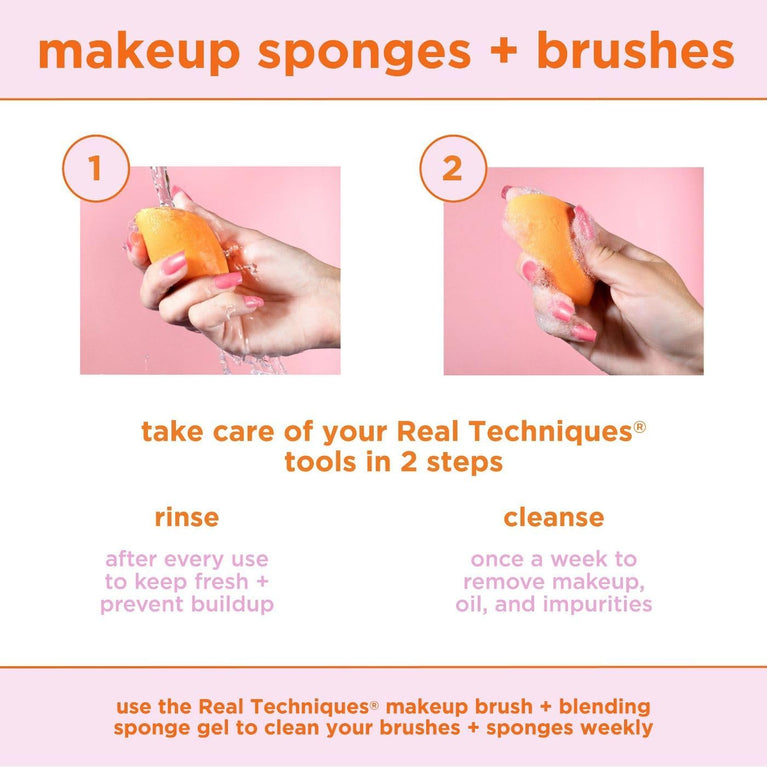 makeup sponges + brushes

1

2

take care of your Real Techniques® tools in 2 steps

rinse

after every use to keep fresh + prevent buildup

cleanse

once a week to remove makeup, oil, and impurities

use the Real Techniques® makeup brush + blending sponge gel to clean your brushes + sponges weekly